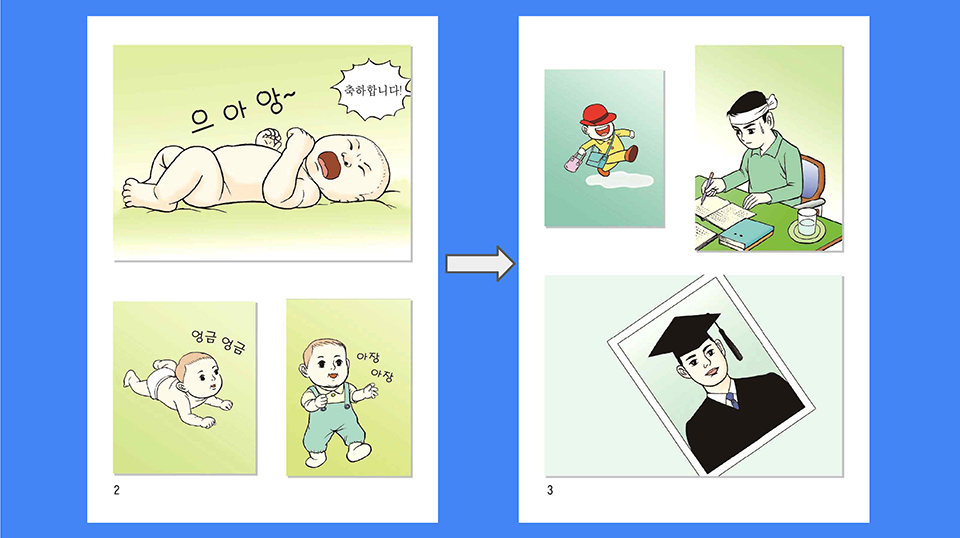 으 아 앙~

축하합니다!

엉금 엉금

아장 아장

2

3