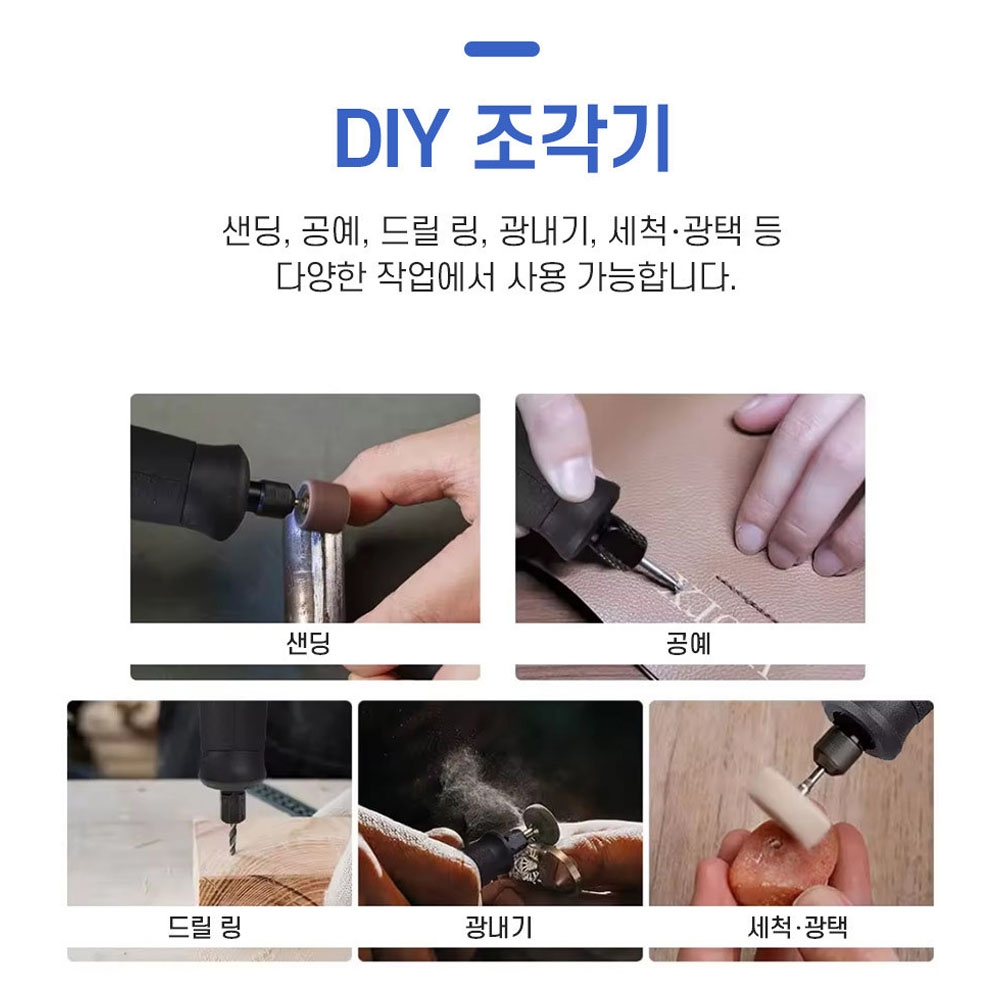 DIY 조각기

샌딩, 공예, 드릴 링, 광내기, 세척·광택 등
다양한 작업에서 사용 가능합니다.

샌딩

공예

드릴 링

광내기

세척·광택