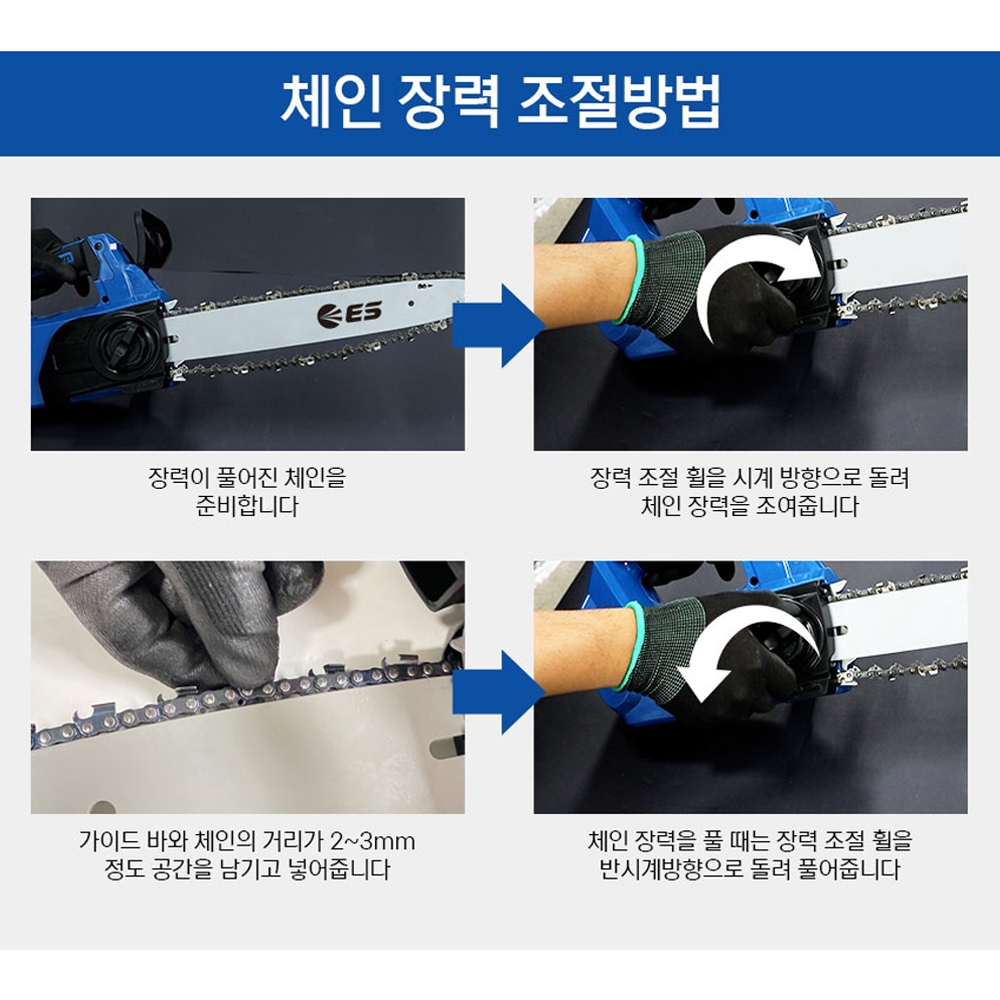 체인 장력 조절방법

ES

장력이 풀어진 체인을
준비합니다

장력 조절 휠을 시계 방향으로 돌려
체인 장력을 조여줍니다

가이드 바와 체인의 거리가 2~3mm
정도 공간을 남기고 넣어줍니다

체인 장력을 풀 때는 장력 조절 휠을
반시계방향으로 돌려 풀어줍니다