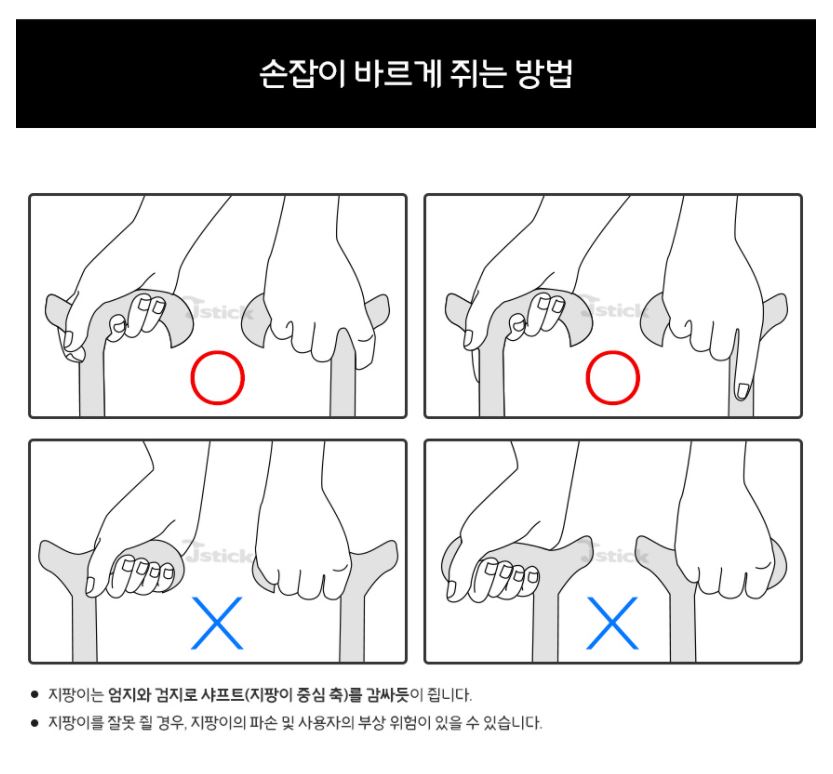 손잡이 바르게 쥐는 방법

Jstick

Jstick

Jstick

Jstick

● 지팡이는 엄지와 검지로 샤프트(지팡이 중심 축)를 감싸듯이 쥡니다.

● 지팡이를 잘못 쥘 경우, 지팡이의 파손 및 사용자의 부상 위험이 있을 수 있습니다.