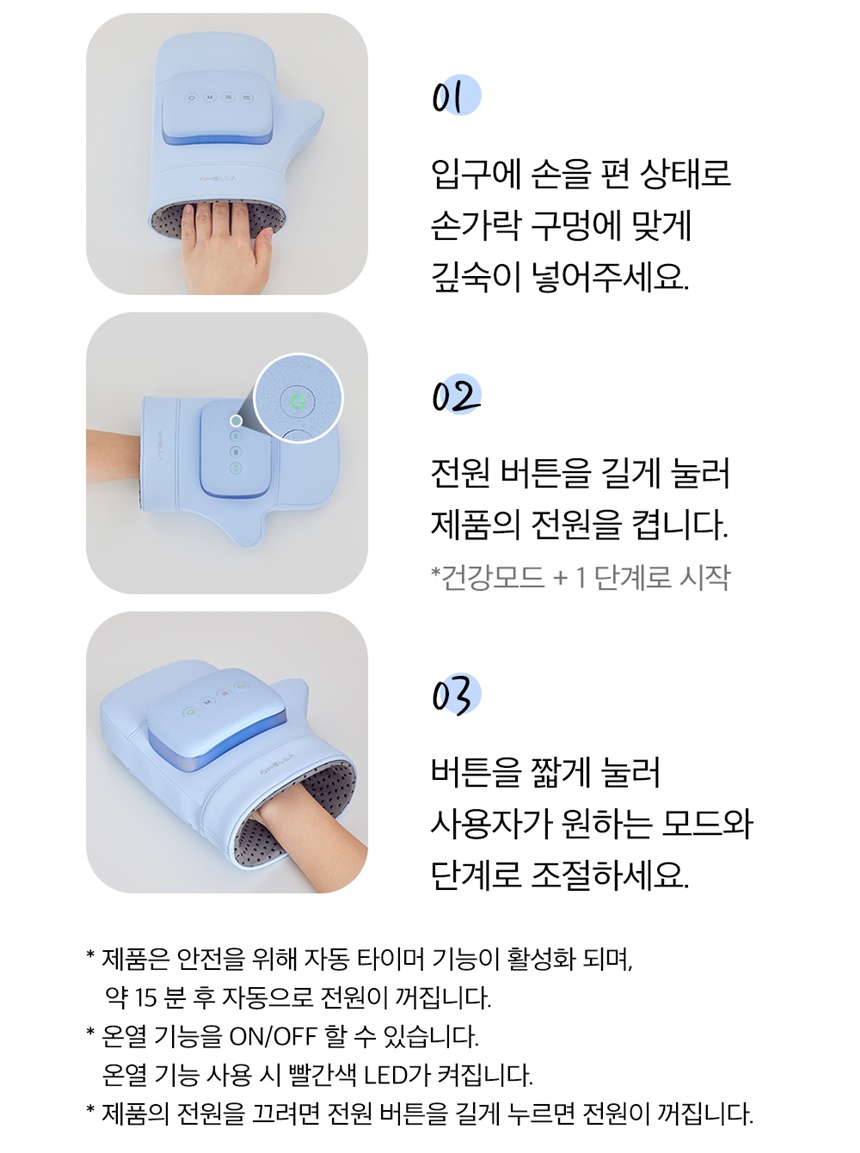 01

입구에 손을 편 상태로 손가락 구멍에 맞게 깊숙이 넣어주세요.

02

전원 버튼을 길게 눌러 제품의 전원을 켭니다.
*건강모드 + 1 단계로 시작

03

버튼을 짧게 눌러 사용자가 원하는 모드와 단계로 조절하세요.

* 제품은 안전을 위해 자동 타이머 기능이 활성화 되며, 약 15 분 후 자동으로 전원이 꺼집니다.
* 온열 기능을 ON/OFF 할 수 있습니다. 온열 기능 사용 시 빨간색 LED가 켜집니다.
* 제품의 전원을 끄려면 전원 버튼을 길게 누르면 전원이 꺼집니다.