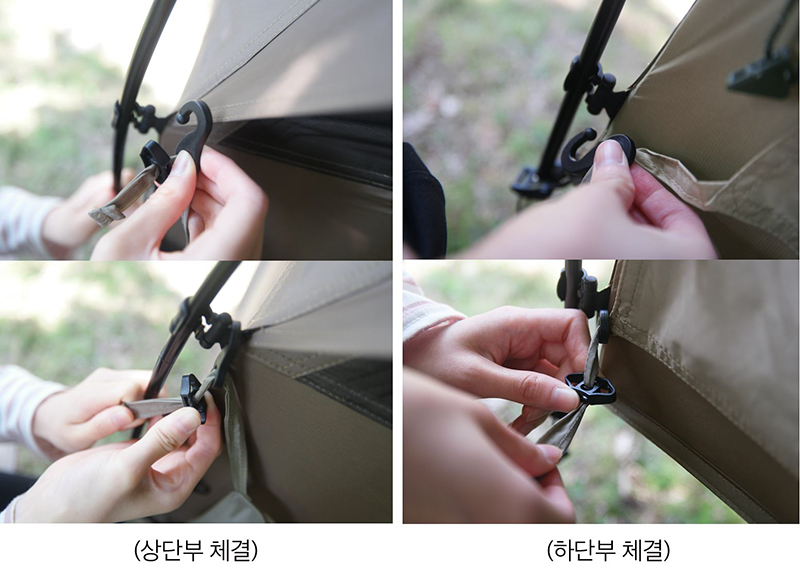 (상단부 체결)

(하단부 체결)