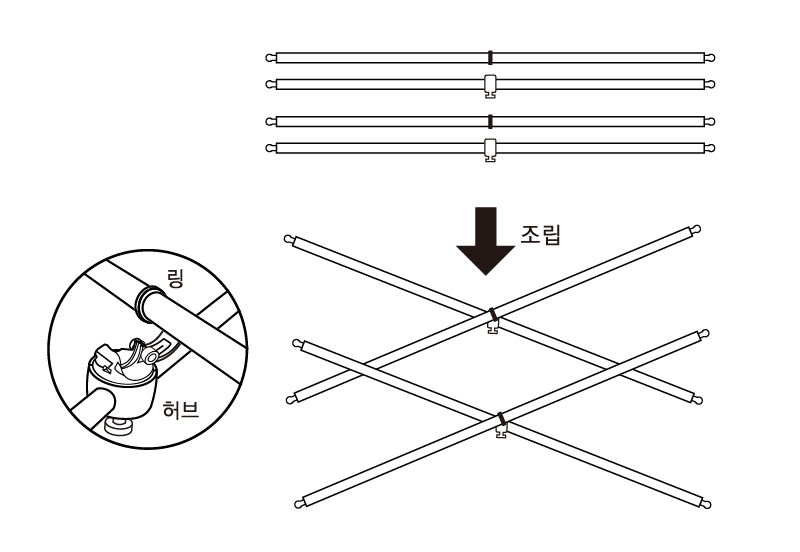 조립

링

허브