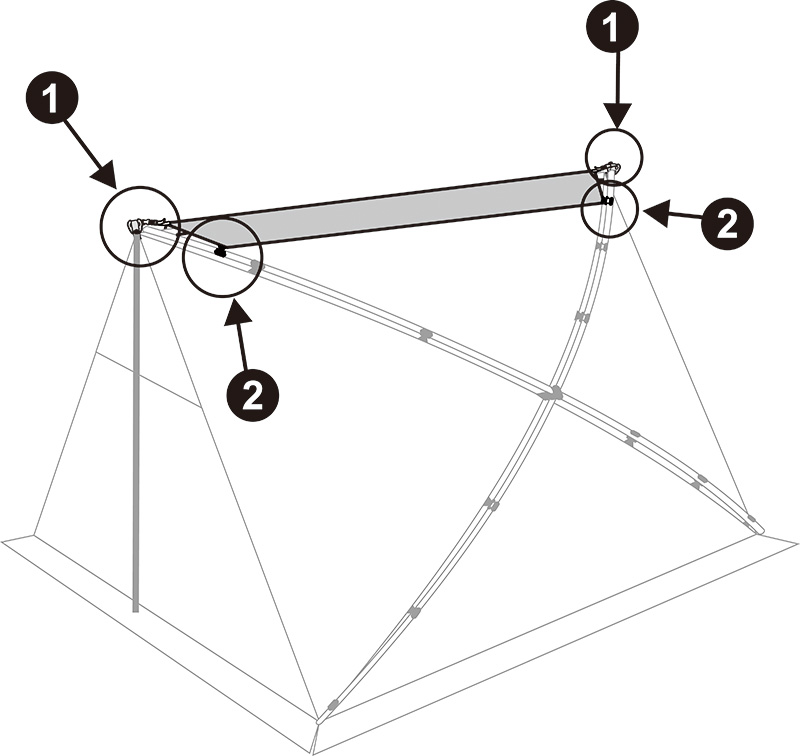 1
1
2
2