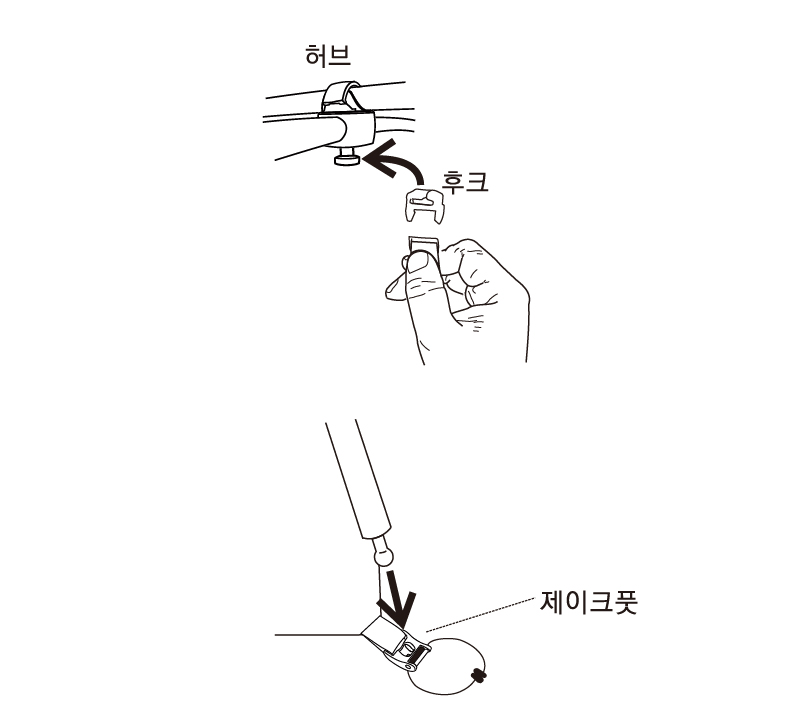 허브

후크

제이크풋